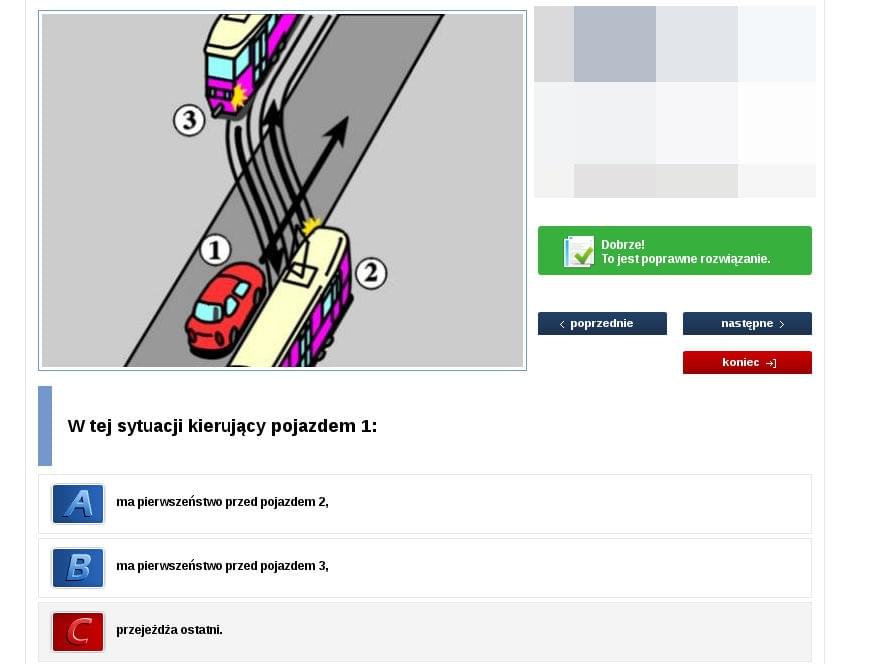 3

1

2

Dobrze!
To jest poprawne rozwiązanie.

poprzednie

następne

koniec

W tej sytuacji kierujący pojazdem 1:

A ma pierwszeństwo przed pojazdem 2,

B ma pierwszeństwo przed pojazdem 3,

C przejeżdża ostatni.